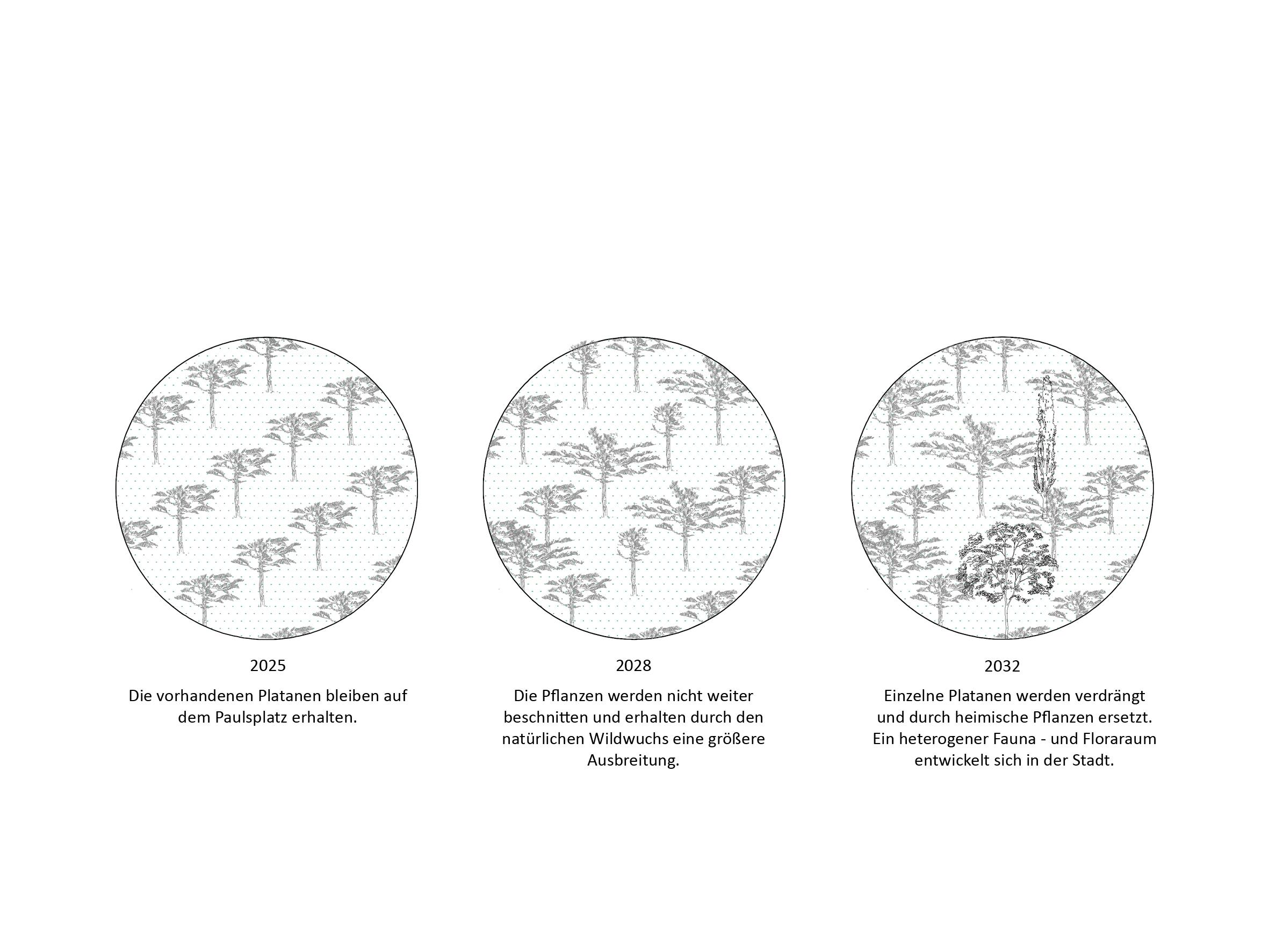 2025

Die vorhandenen Platanen bleiben auf dem Paulsplatz erhalten.

2028

Die Pflanzen werden nicht weiter beschnitten und erhalten durch den natürlichen Wildwuchs eine größere Ausbreitung.

2032

Einzelne Platanen werden verdrängt und durch heimische Pflanzen ersetzt. Ein heterogener Fauna - und Floraraum entwickelt sich in der Stadt.